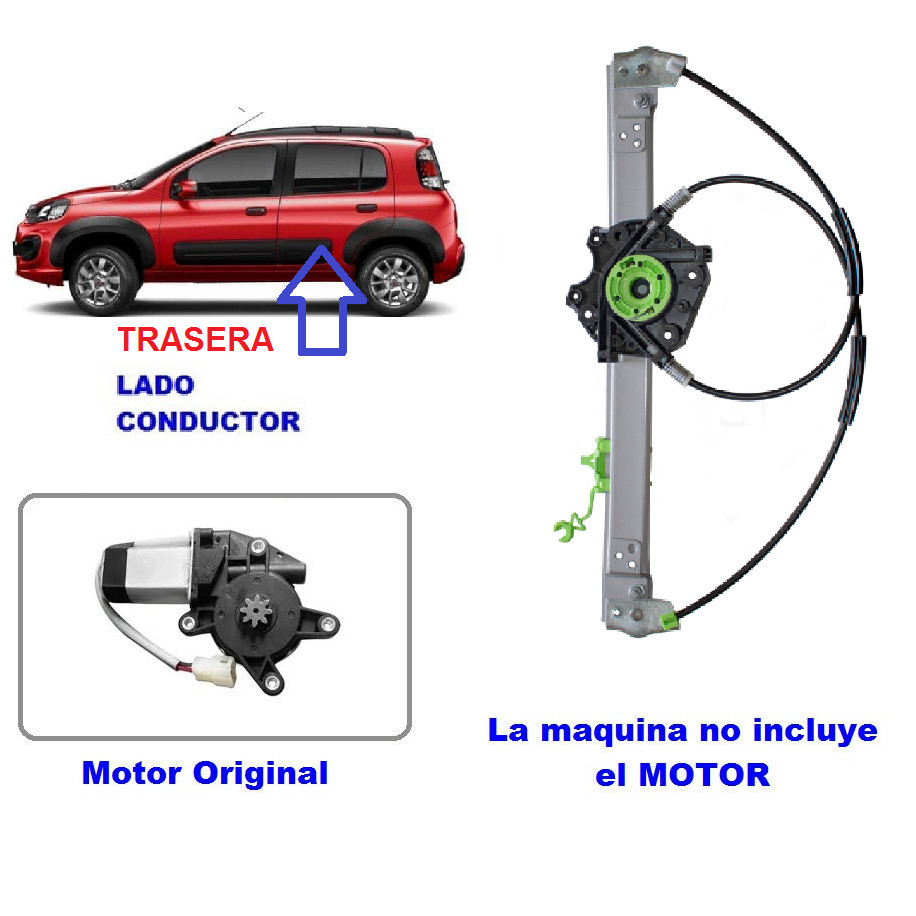 TRASERA

LADO
CONDUCTOR

Motor Original

La maquina no incluye el MOTOR